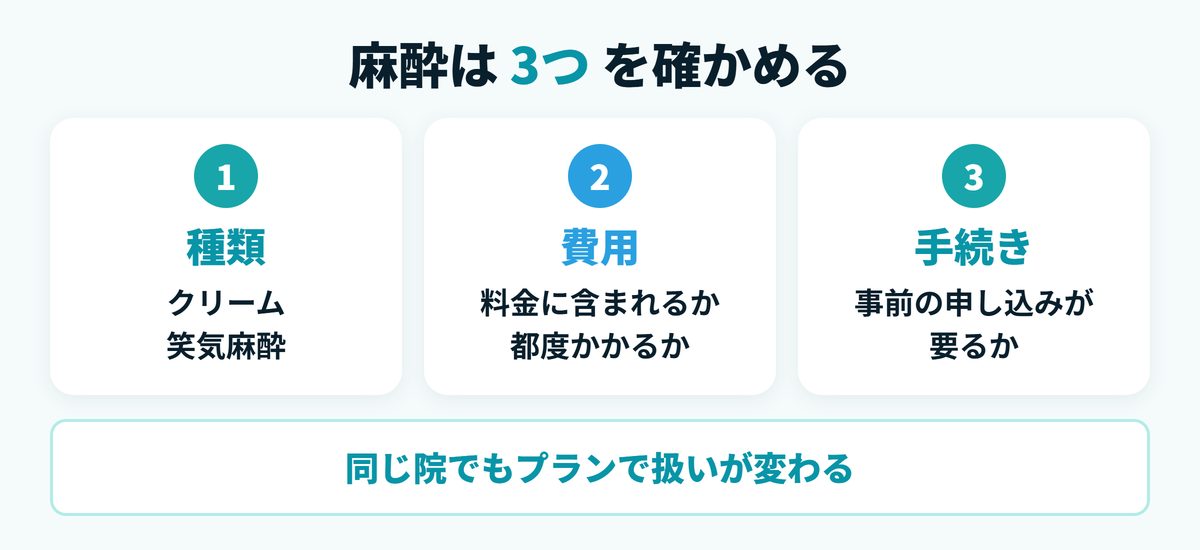 麻酔は 3つ を確かめる

1
種類
クリーム
笑気麻酔

2
費用
料金に含まれるか
都度かかるか

3
手続き
事前の申し込みが
要るか

同じ院でもプランで扱いが変わる